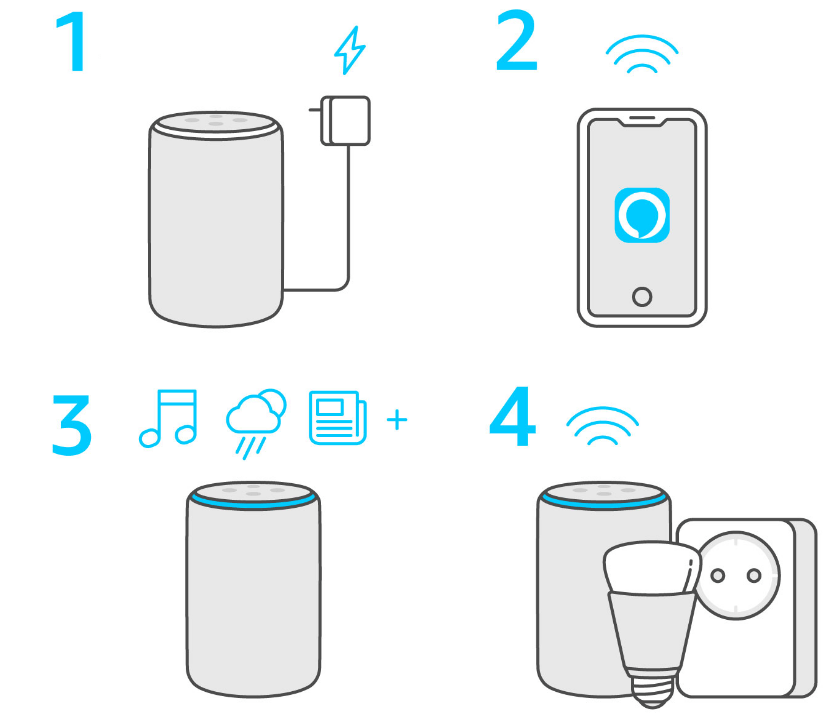 1

2

3

+

4